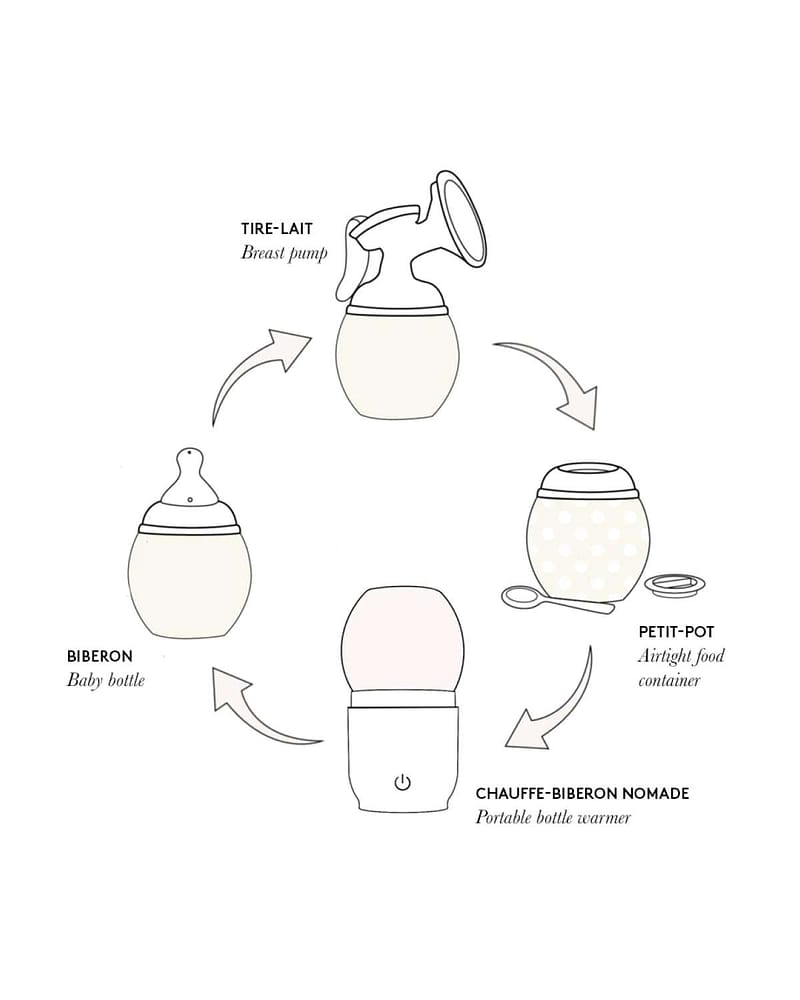 TIRE-LAIT
Breast pump

PETIT-POT
Airtight food container

CHAUFFE-BIBERON NOMADE
Portable bottle warmer

BIBERON
Baby bottle